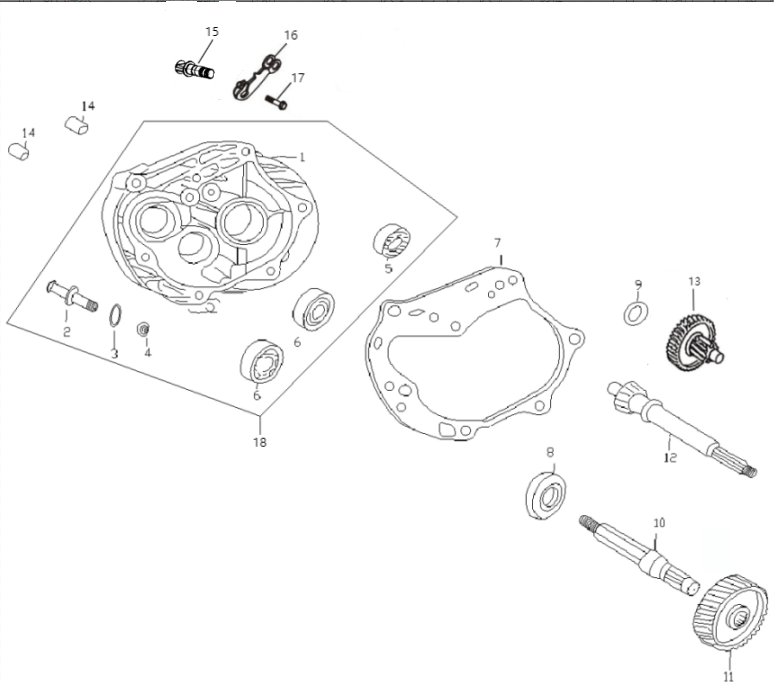 15
16
17
14
14
1
5
7
9
13
2
3
4
6
6
18
12
8
10
11