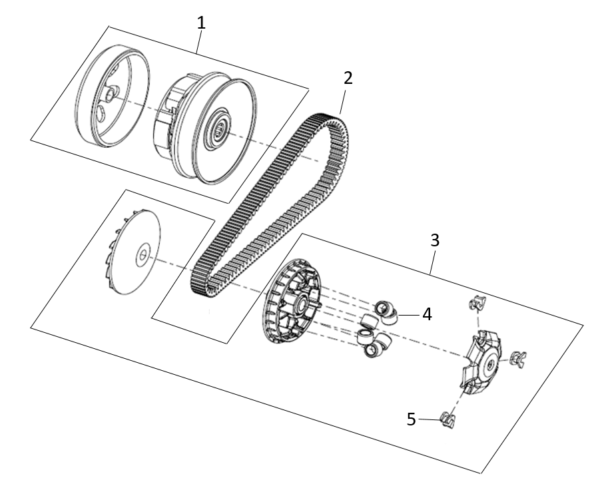 1
2
3
4
5