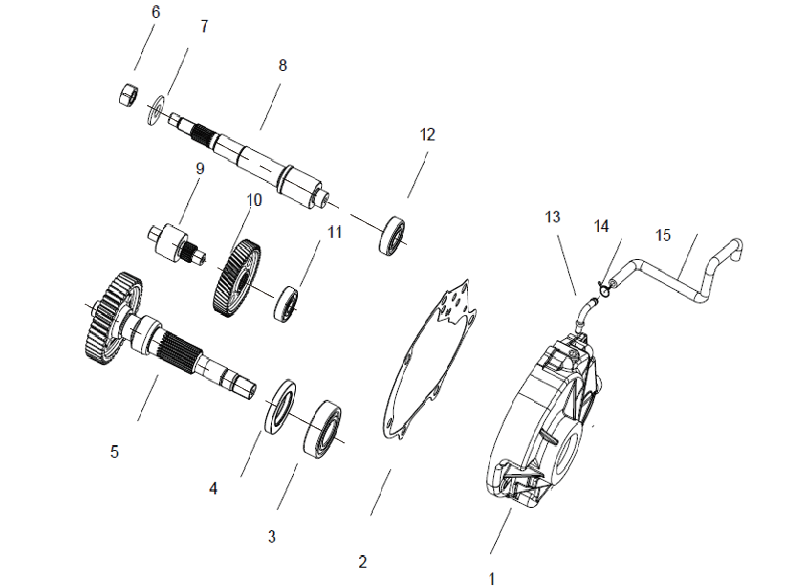 6
7
8
12
9
10
11
13
14
15
5
4
3
2
1