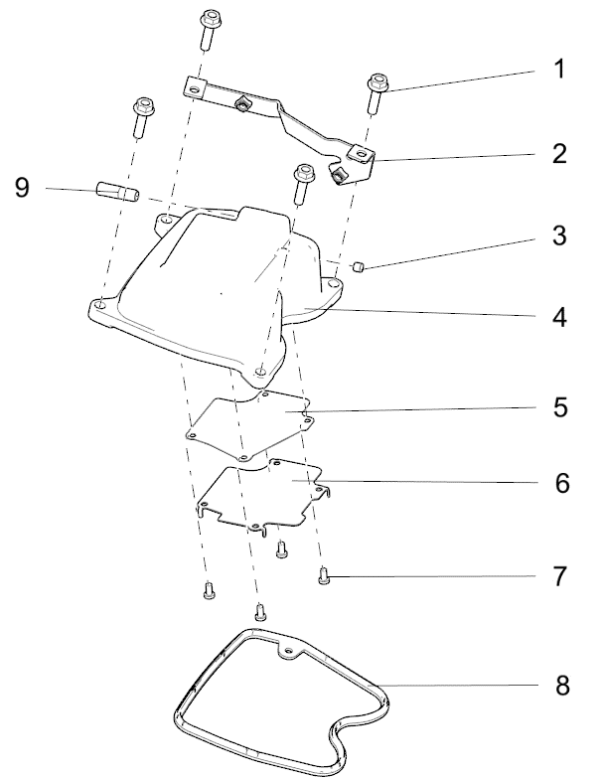 1
2
9
3
4
5
6
7
8